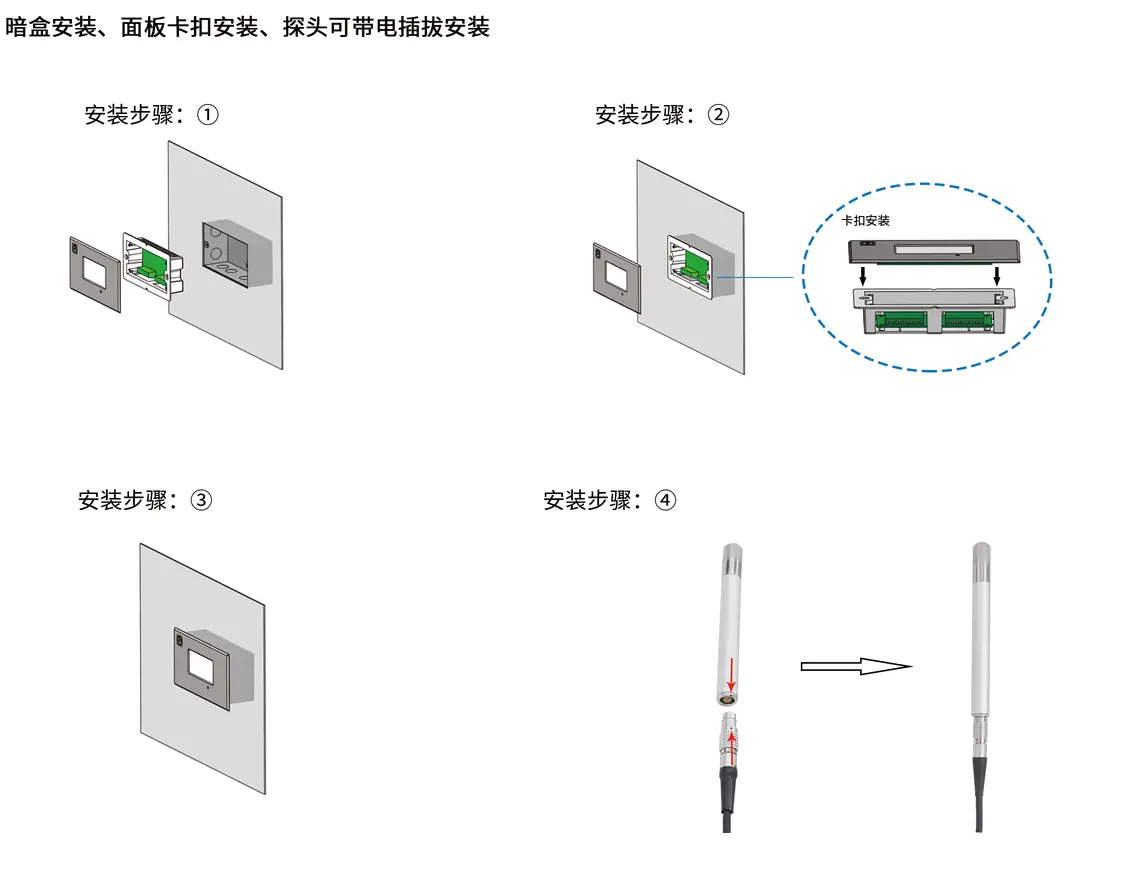 暗盒安装、面板卡扣安装、探头可带电插拔安装

安装步骤：①

安装步骤：②

卡扣安装

安装步骤：③

安装步骤：④